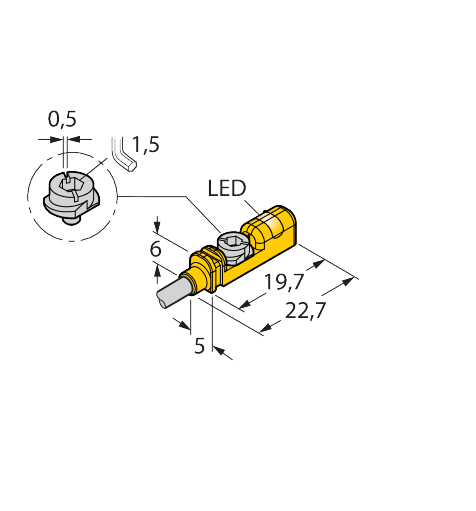 0,5
1,5
LED
6
19,7
22,7
5