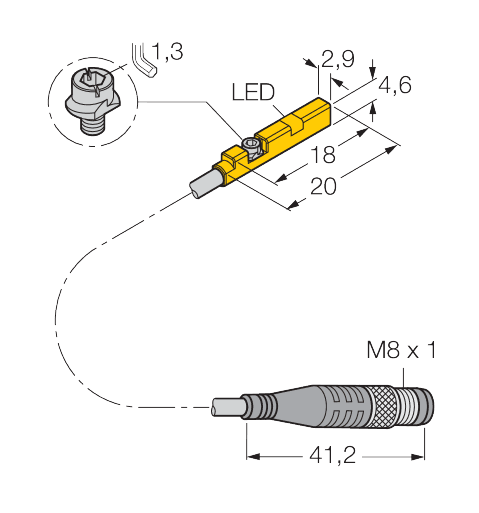 1,3
2,9
4,6
LED
18
20
M8 x 1
41,2