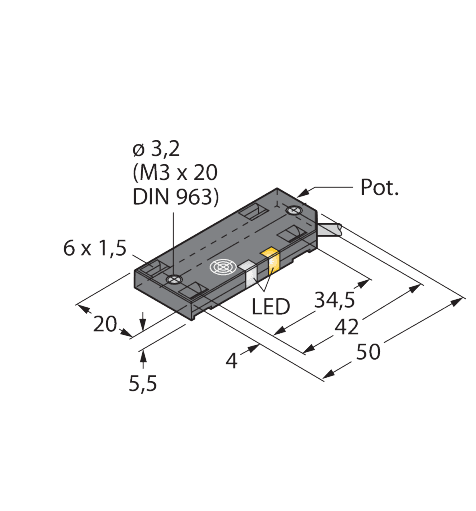 ø 3,2
(M3 x 20
DIN 963)

Pot.

6 x 1,5

LED

34,5

42

50

20

4

5,5