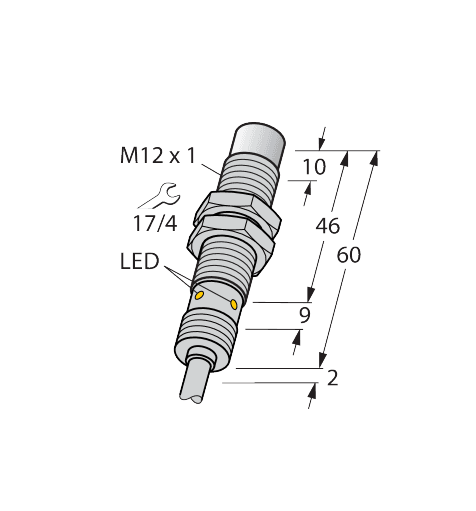 M12 x 1

10

17/4

46

60

LED

9

2