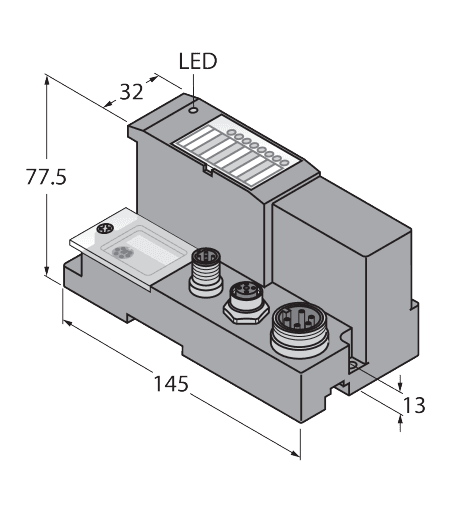 LED
32
77.5
145
13