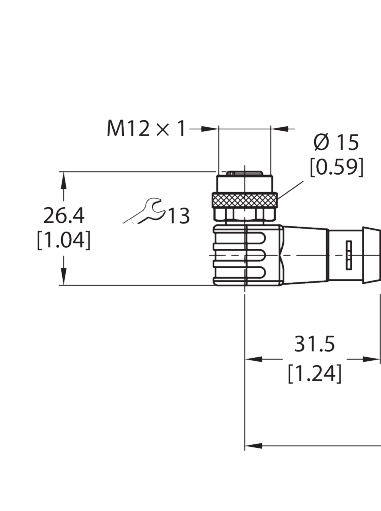 M12 × 1

Ø 15
[0.59]

26.4
[1.04]

13

31.5
[1.24]