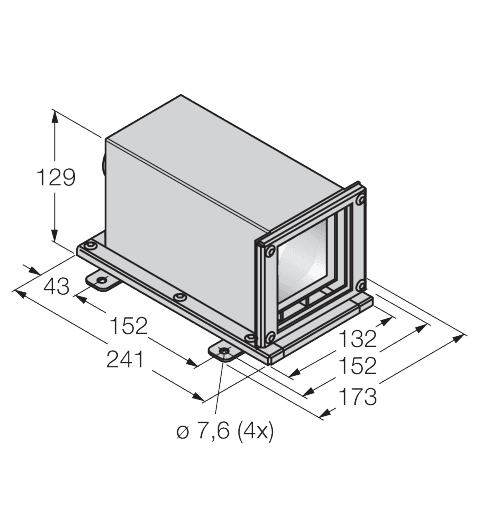 129

43

152

241

132

152

173

ø 7,6 (4x)