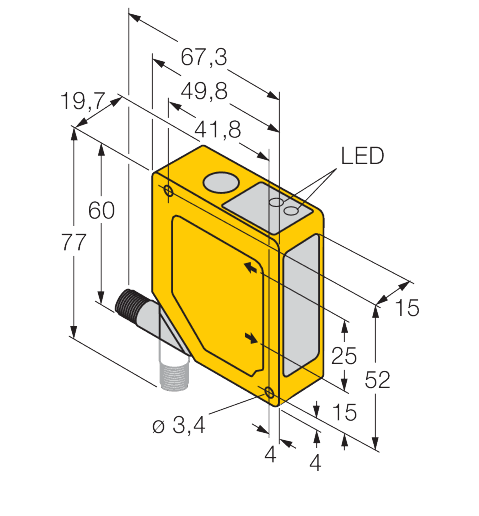 67,3
49,8
19,7
41,8
LED
60
77
15
25
52
15
ø 3,4
4
4