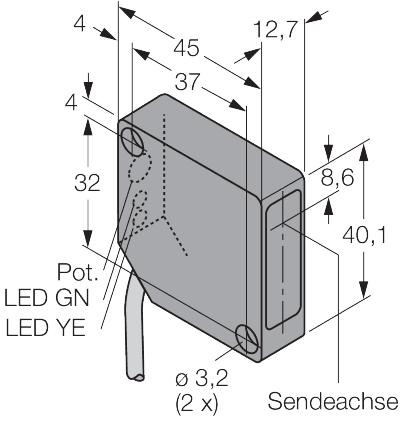 4

45

12,7

37

4

32

8,6

40,1

Pot.

LED GN

LED YE

ø 3,2
(2 x)

Sendeachse